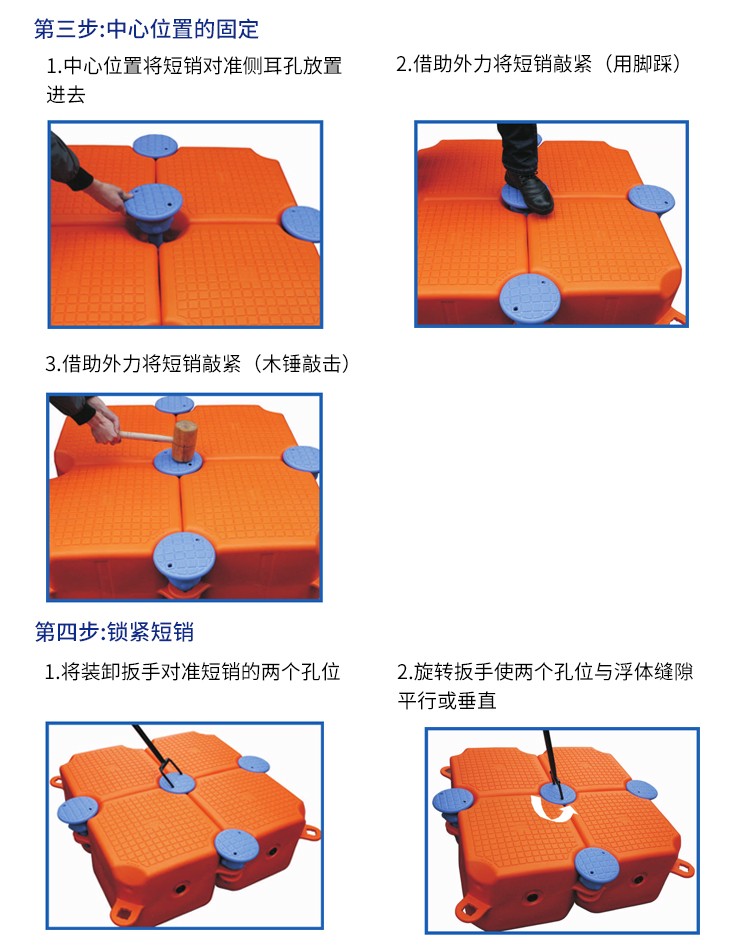 第三步:中心位置的固定

1.中心位置将短销对准侧耳孔放置进去

2.借助外力将短销敲紧（用脚踩）

3.借助外力将短销敲紧（木锤敲击）

第四步:锁紧短销

1.将装卸扳手对准短销的两个孔位

2.旋转扳手使两个孔位与浮体缝隙平行或垂直